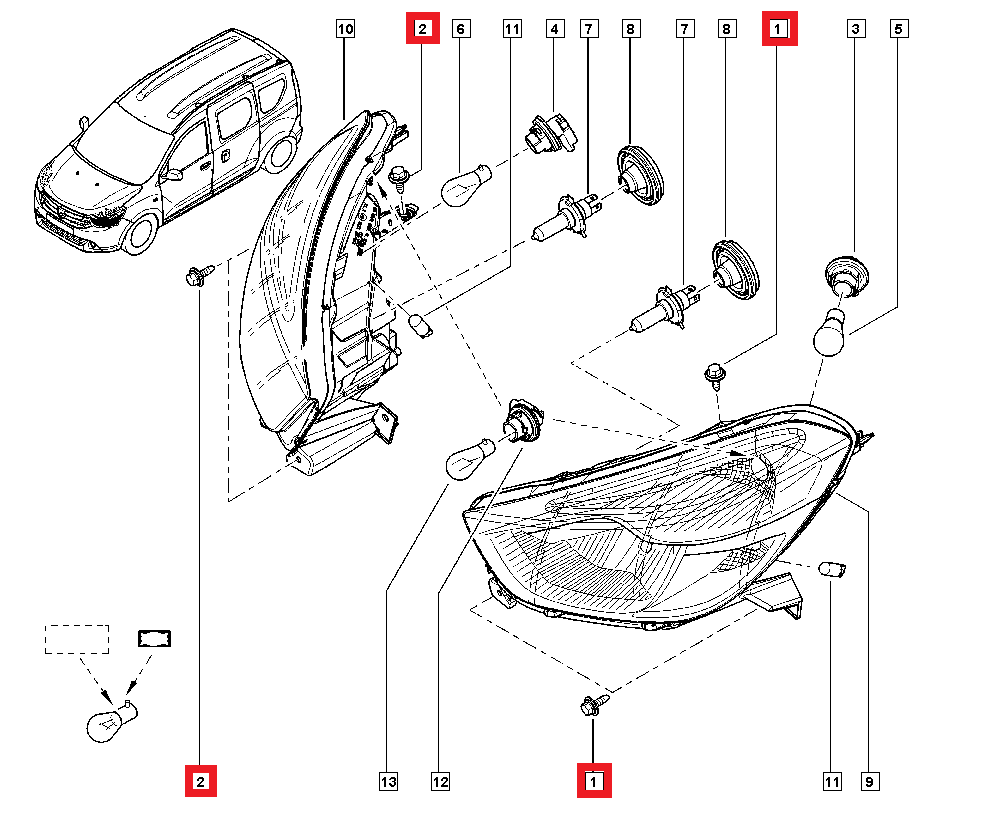 10
2
6
11
4
7
8
7
8
1
3
5
2
13
12
1
11
9